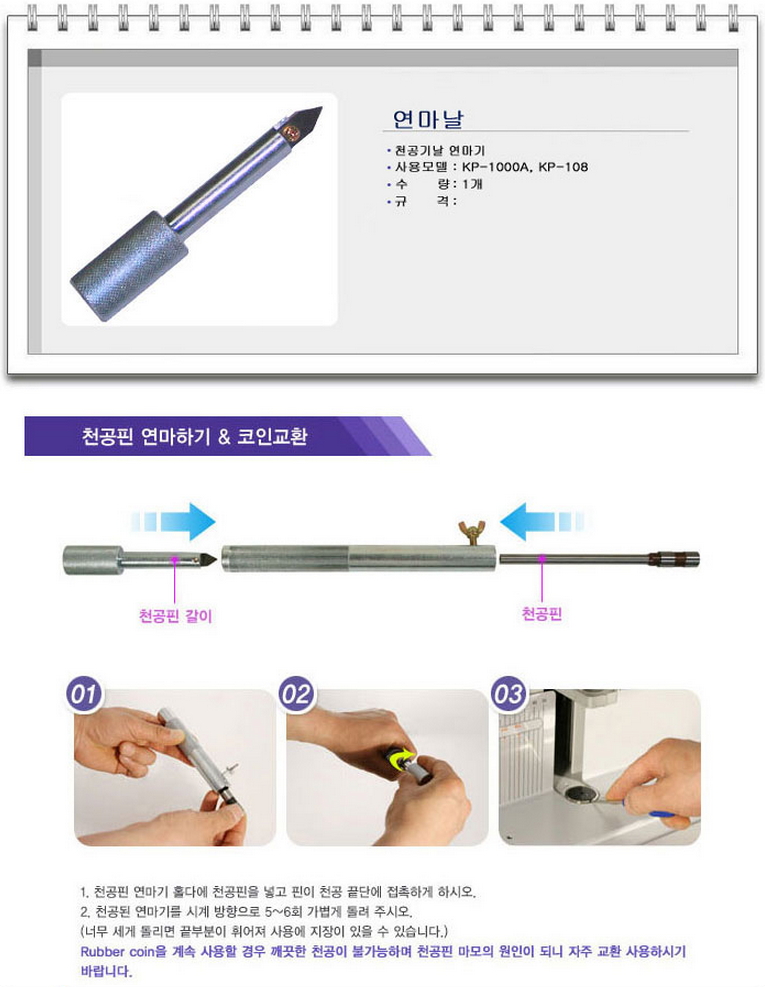 연마날

• 천공기날 연마기
• 사용모델 : KP-1000A, KP-108
• 수　　량 : 1개
• 규　　격 :

천공핀 연마하기 & 코인교환

천공핀 갈이

천공핀

01

02

03

1. 천공핀 연마기 홀더에 천공핀을 넣고 핀이 천공 끝단에 접촉하게 하시오.
2. 천공된 연마기를 시계 방향으로 5~6회 가볍게 돌려 주시오.
(너무 세게 돌리면 끝부분이 휘어져 사용에 지장이 있을 수 있습니다.)
Rubber coin을 계속 사용할 경우 깨끗한 천공이 불가능하며 천공핀 마모의 원인이 되니 자주 교환 사용하시기 바랍니다.