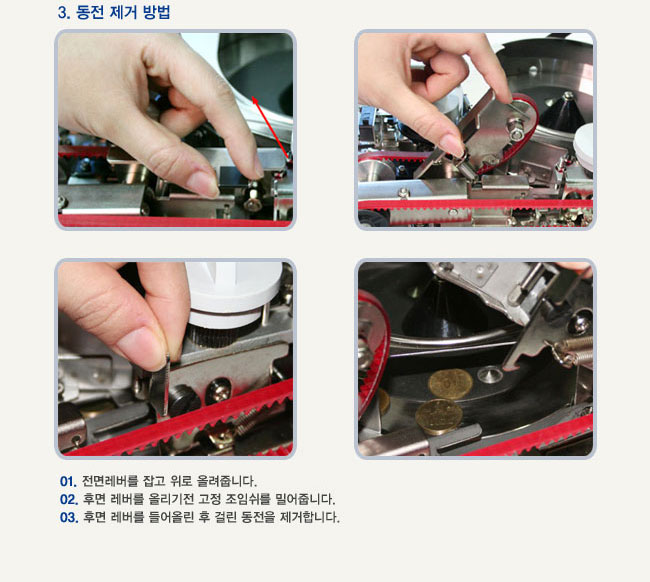 3. 동전 제거 방법

01. 전면레버를 잡고 위로 올려줍니다.
02. 후면 레버를 올리기전 고정 조임쉬를 밀어줍니다.
03. 후면 레버를 들어올린 후 걸린 동전을 제거합니다.